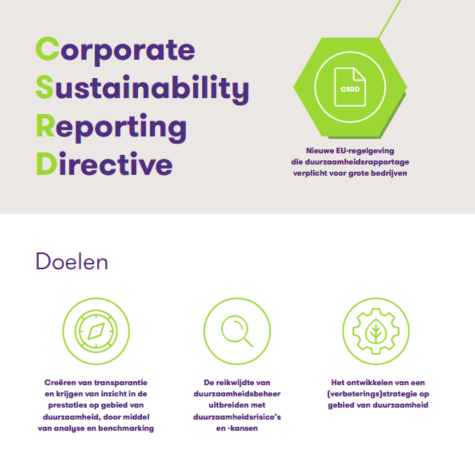 Corporate
Sustainability
Reporting
Directive

CSRD

Nieuwe EU-regelgeving die duurzaamheidsrapportage verplicht voor grote bedrijven

Doelen

Creëren van transparantie en krijgen van inzicht in de prestaties op gebied van duurzaamheid, door middel van analyse en benchmarking

De reikwijdte van duurzaamheidsbeheer uitbreiden met duurzaamheidsrisico's en -kansen

Het ontwikkelen van een (verbeterings)strategie op gebied van duurzaamheid